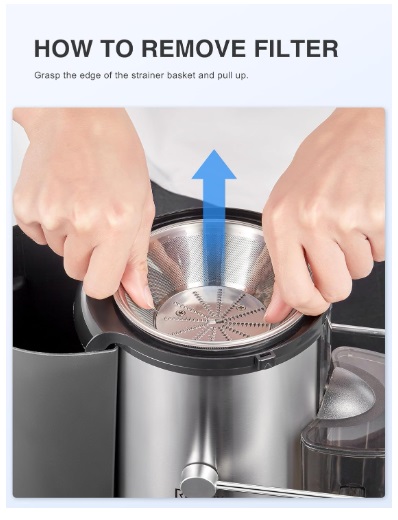 HOW TO REMOVE FILTER

Grasp the edge of the strainer basket and pull up.