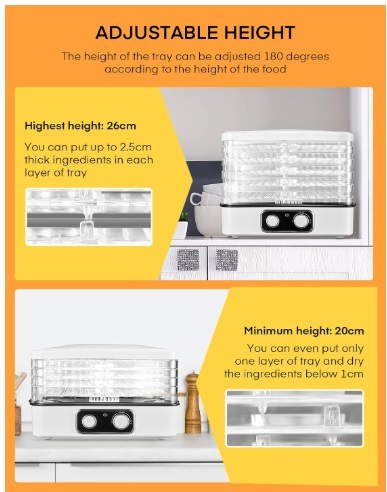 ADJUSTABLE HEIGHT

The height of the tray can be adjusted 180 degrees according to the height of the food

Highest height: 26cm

You can put up to 2.5cm thick ingredients in each layer of tray

Minimum height: 20cm

You can even put only one layer of tray and dry the ingredients below 1cm