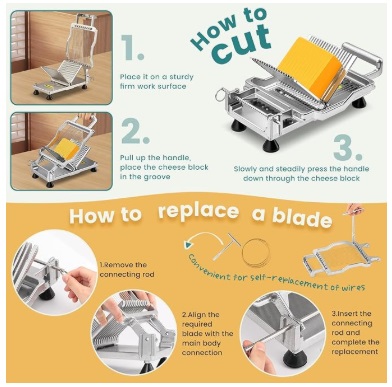 How to cut

1.

Place it on a sturdy firm work surface

2.

Pull up the handle, place the cheese block in the groove

3.

Slowly and steadily press the handle down through the cheese block

How to replace a blade

Convenient for self-replacement of wires

1.Remove the connecting rod

2.Align the required blade with the main body connection

3.Insert the connecting rod and complete the replacement