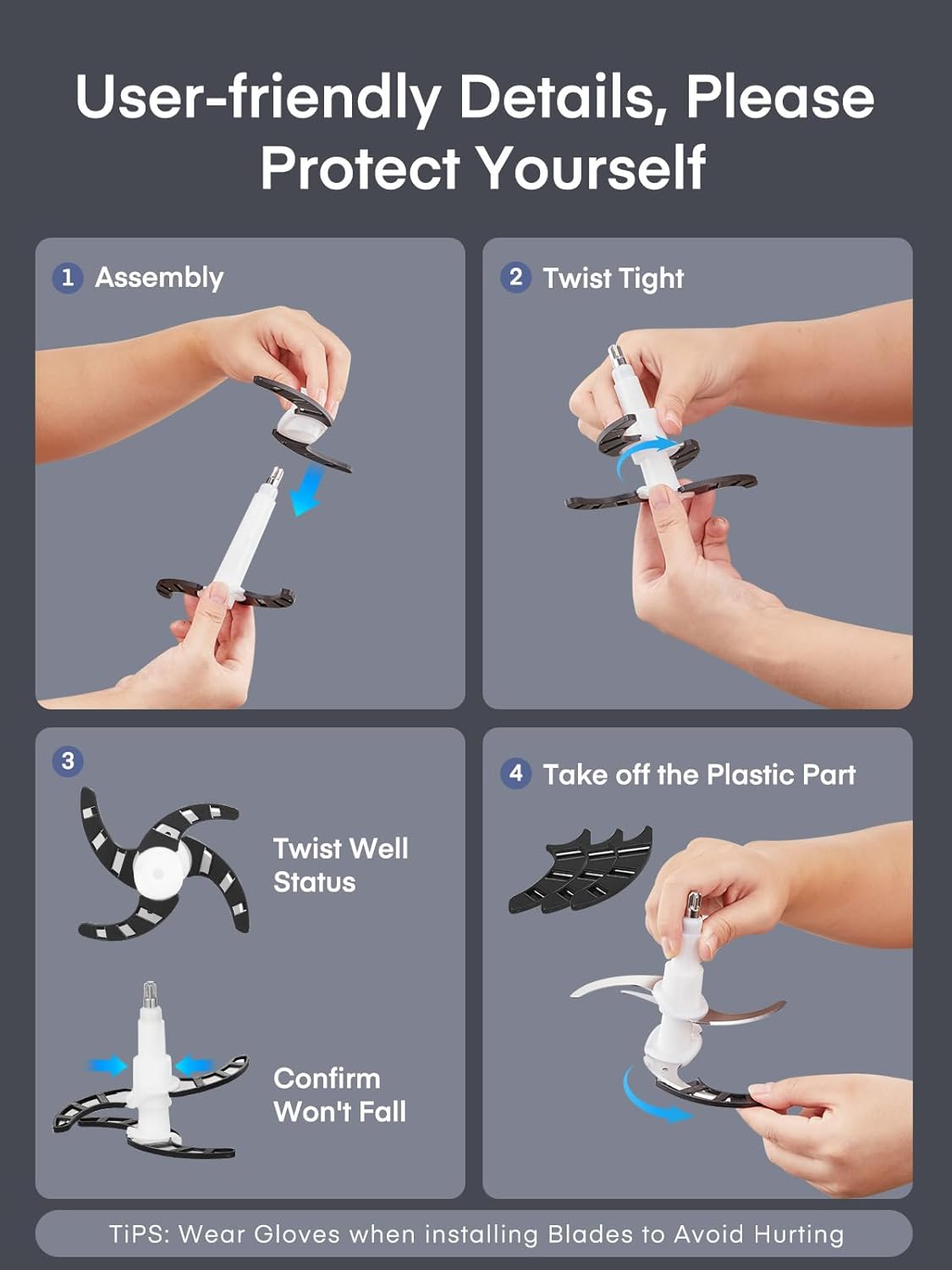 User-friendly Details, Please Protect Yourself

1 Assembly

2 Twist Tight

3

Twist Well Status

Confirm Won't Fall

4 Take off the Plastic Part

TiPS: Wear Gloves when installing Blades to Avoid Hurting