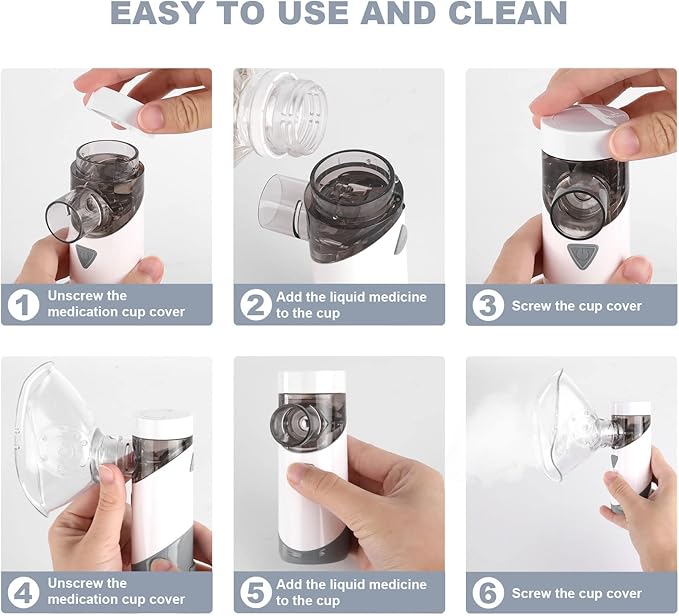 EASY TO USE AND CLEAN

1 Unscrew the medication cup cover

2 Add the liquid medicine to the cup

3 Screw the cup cover

4 Unscrew the medication cup cover

5 Add the liquid medicine to the cup

6 Screw the cup cover