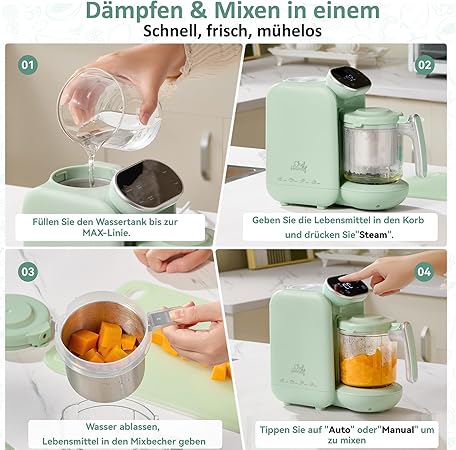 Dämpfen & Mixen in einem
Schnell, frisch, mühelos

01

Füllen Sie den Wassertank bis zur MAX-Linie.

02

Geben Sie die Lebensmittel in den Korb und drücken Sie"Steam".

03

Wasser ablassen, Lebensmittel in den Mixbecher geben

04

Tippen Sie auf "Auto" oder"Manual" um zu mixen