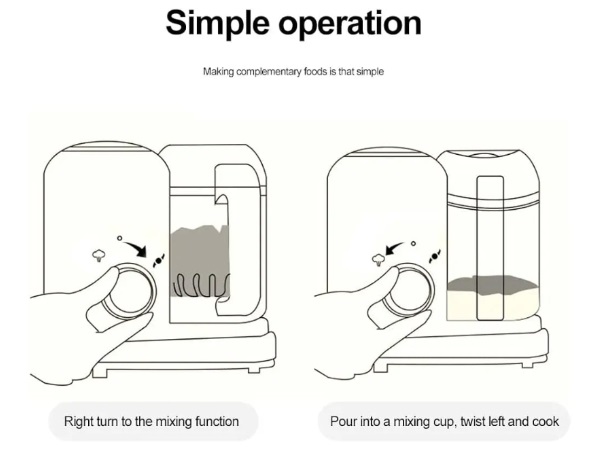 Simple operation

Making complementary foods is that simple

Right turn to the mixing function

Pour into a mixing cup, twist left and cook