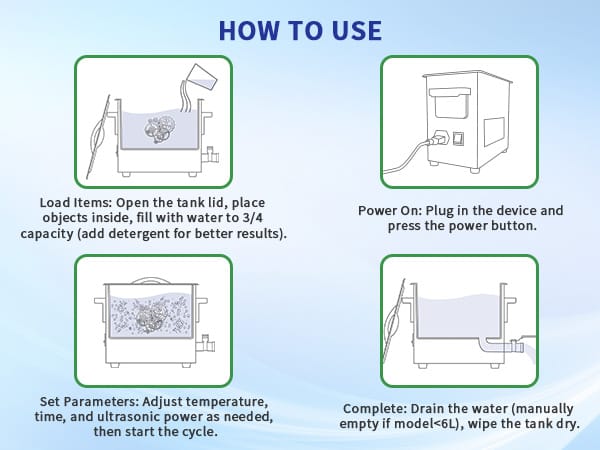 HOW TO USE

Load Items: Open the tank lid, place objects inside, fill with water to 3/4 capacity (add detergent for better results).

Power On: Plug in the device and press the power button.

Set Parameters: Adjust temperature, time, and ultrasonic power as needed, then start the cycle.

Complete: Drain the water (manually empty if model<6L), wipe the tank dry.