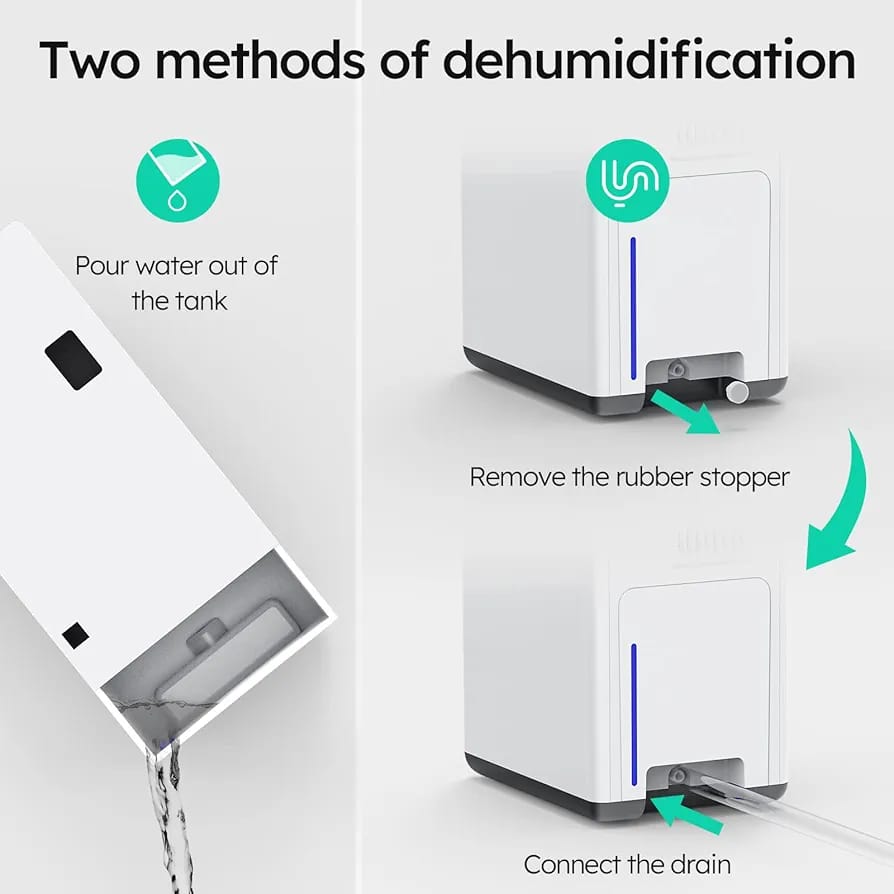 Two methods of dehumidification

Pour water out of the tank

Remove the rubber stopper

Connect the drain