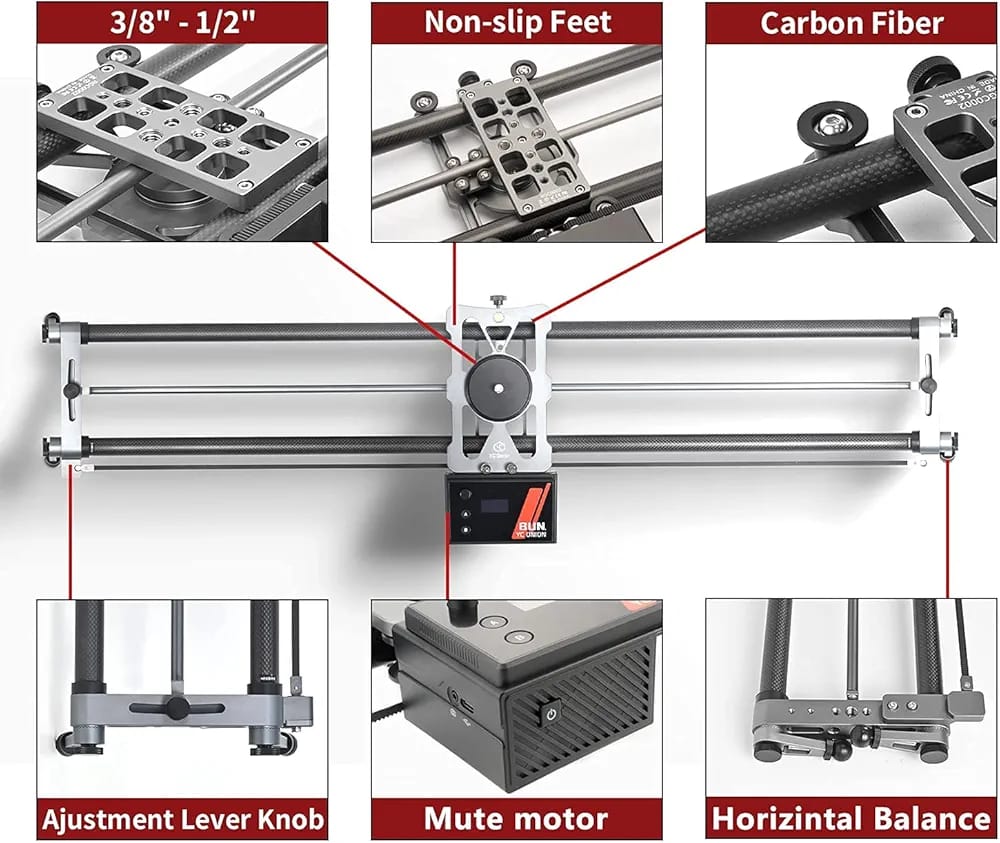 3/8" - 1/2"

Non-slip Feet

Carbon Fiber

RUN.
YC ONION

Ajustment Lever Knob

Mute motor

Horizintal Balance