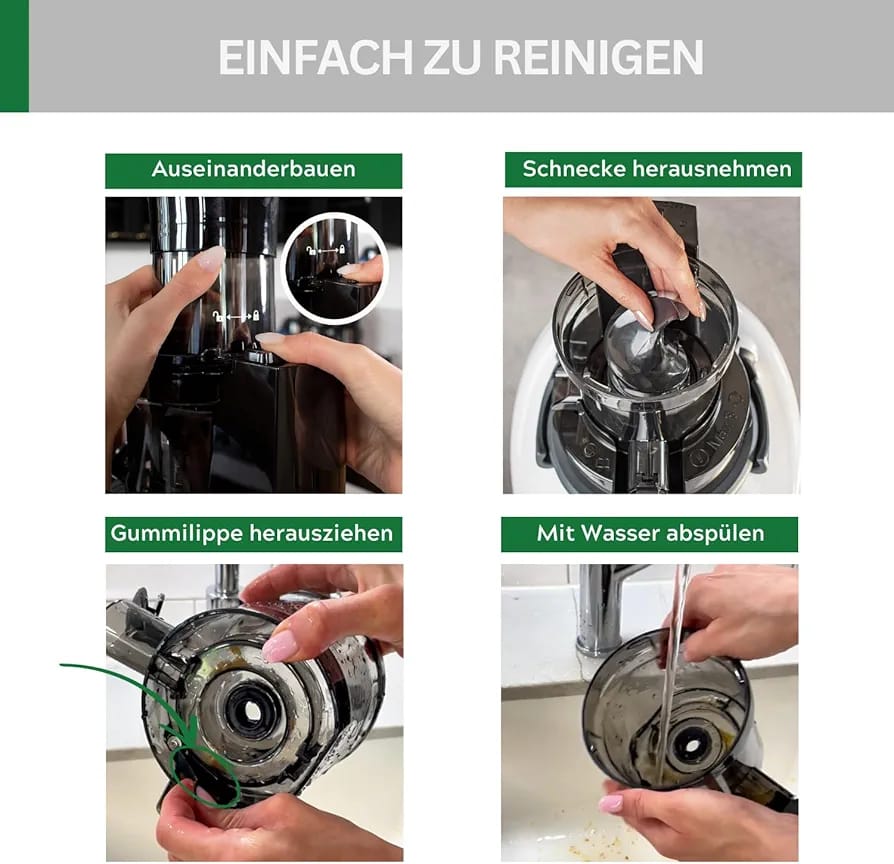 EINFACH ZU REINIGEN

Auseinanderbauen

Schnecke herausnehmen

Gummilippe herausziehen

Mit Wasser abspülen