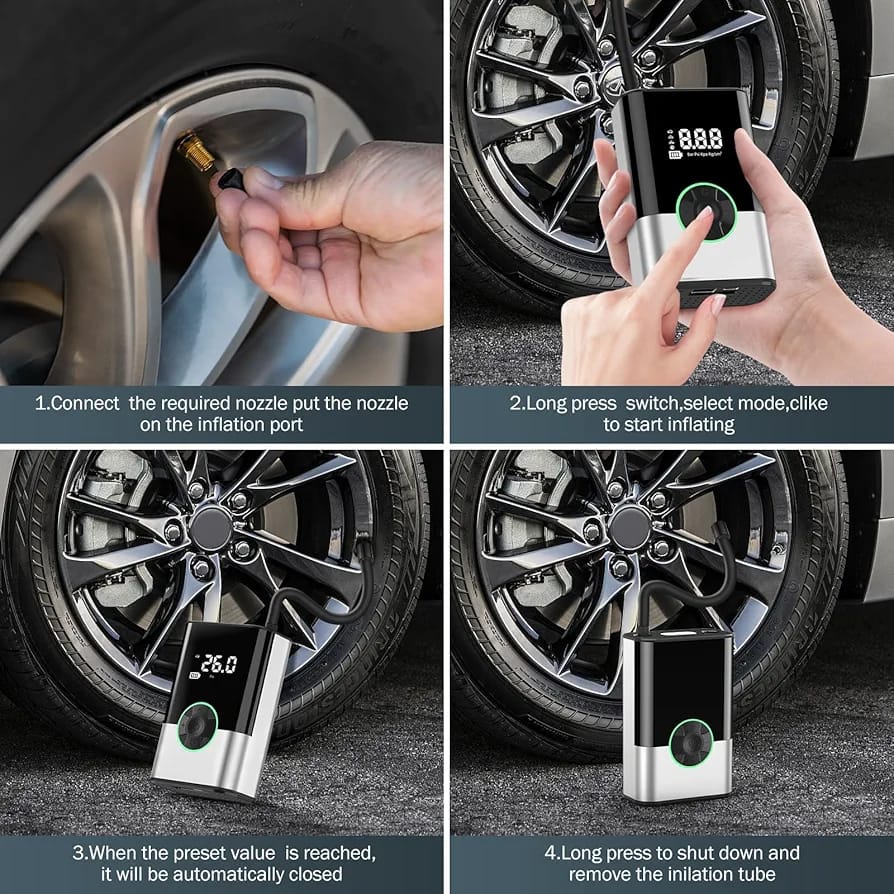 8.8.8

Bar Psi Kpa Kg/cm²

1.Connect the required nozzle put the nozzle on the inflation port

2.Long press switch,select mode,clike to start inflating

26.0

3.When the preset value is reached, it will be automatically closed

4.Long press to shut down and remove the inilation tube