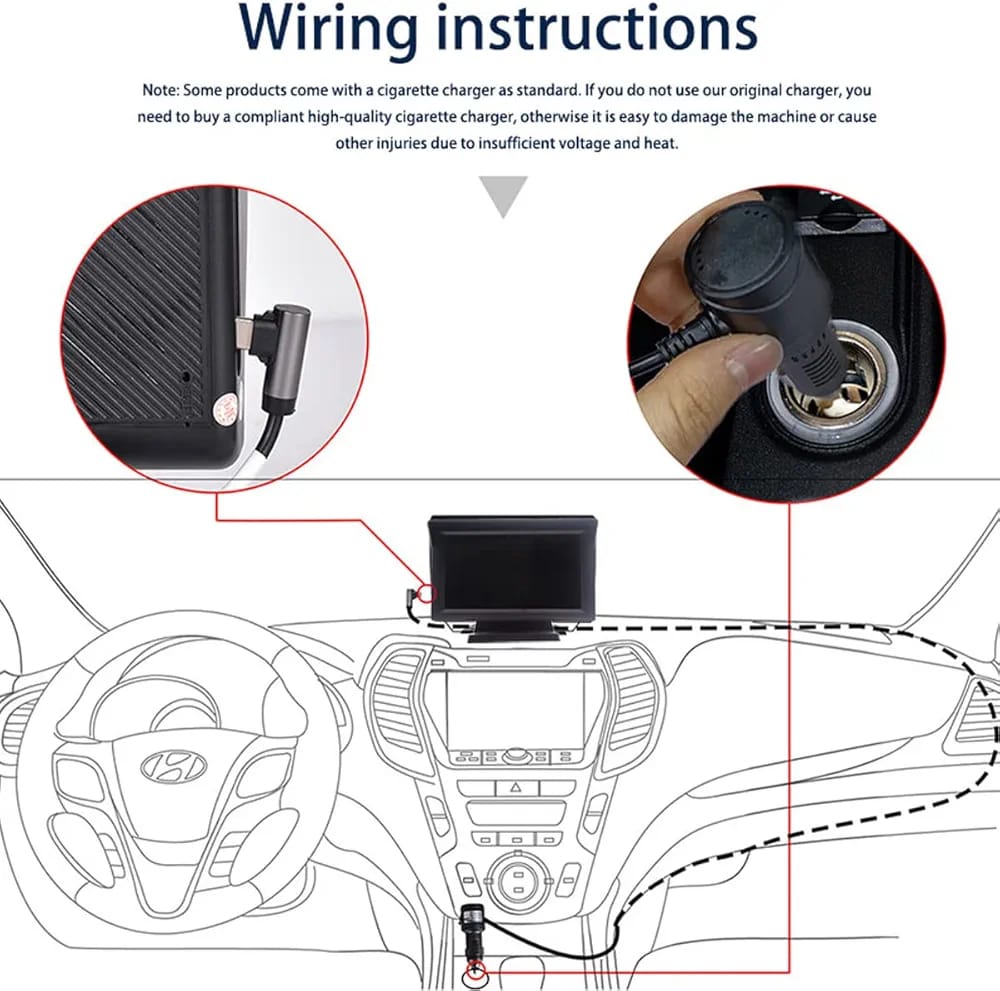 Wiring instructions

Note: Some products come with a cigarette charger as standard. If you do not use our original charger, you need to buy a compliant high-quality cigarette charger, otherwise it is easy to damage the machine or cause other injuries due to insufficient voltage and heat.