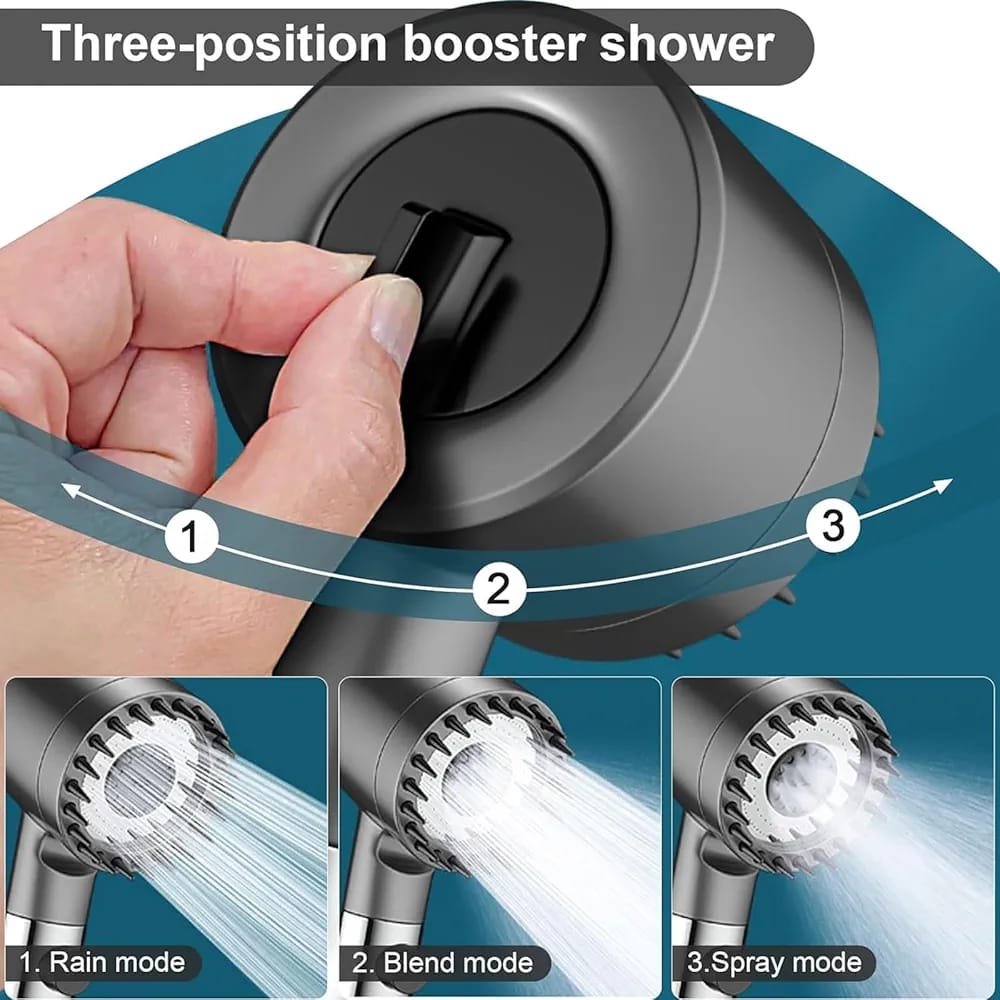 Three-position booster shower

1

2

3

1. Rain mode

2. Blend mode

3.Spray mode