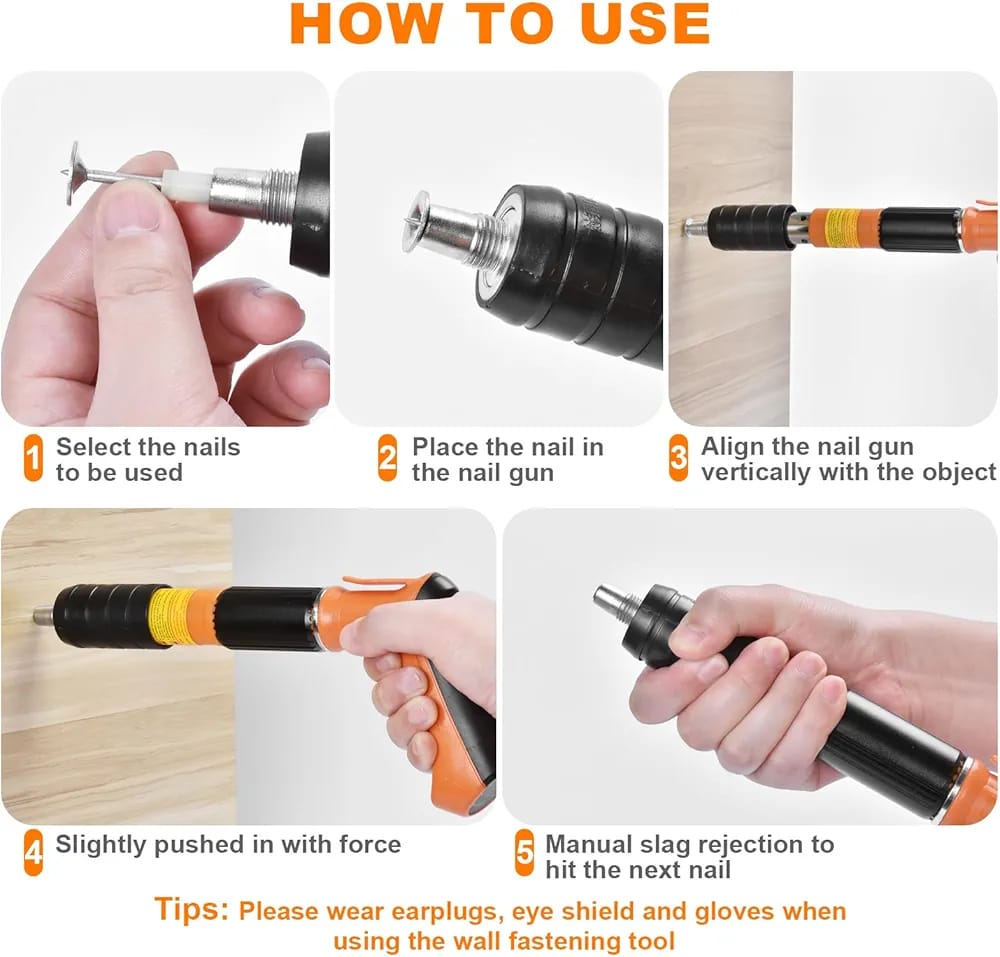 HOW TO USE

1 Select the nails to be used

2 Place the nail in the nail gun

3 Align the nail gun vertically with the object

4 Slightly pushed in with force

5 Manual slag rejection to hit the next nail

Tips: Please wear earplugs, eye shield and gloves when using the wall fastening tool