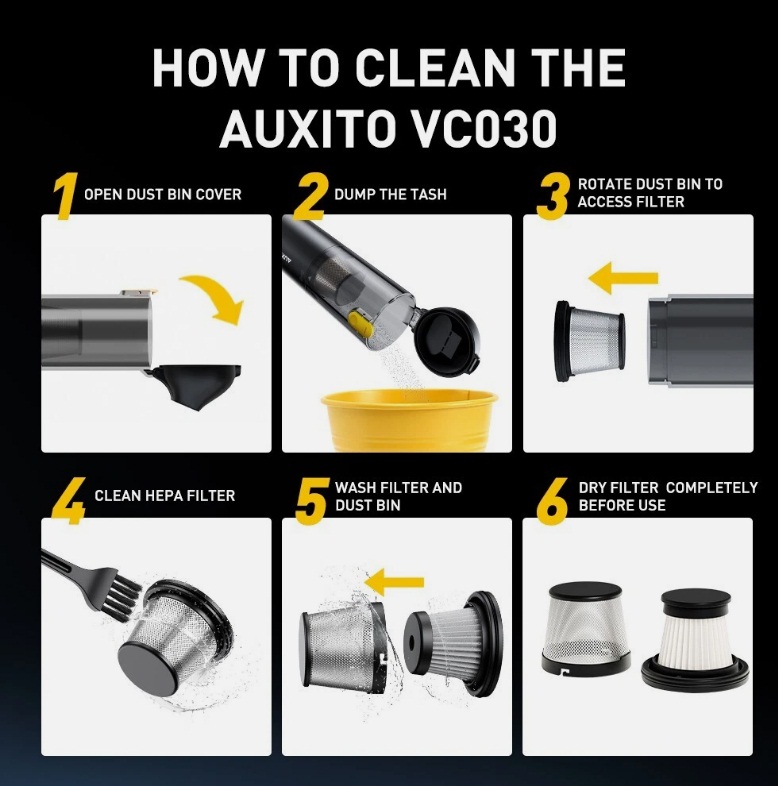 HOW TO CLEAN THE AUXITO VC030

1 OPEN DUST BIN COVER

2 DUMP THE TASH

3 ROTATE DUST BIN TO ACCESS FILTER

4 CLEAN HEPA FILTER

5 WASH FILTER AND DUST BIN

6 DRY FILTER COMPLETELY BEFORE USE