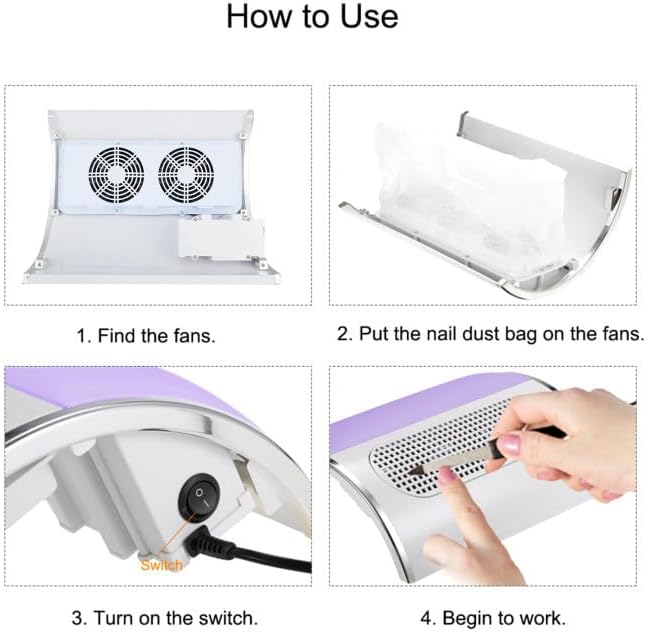 How to Use

1. Find the fans.

2. Put the nail dust bag on the fans.

Switch

3. Turn on the switch.

4. Begin to work.