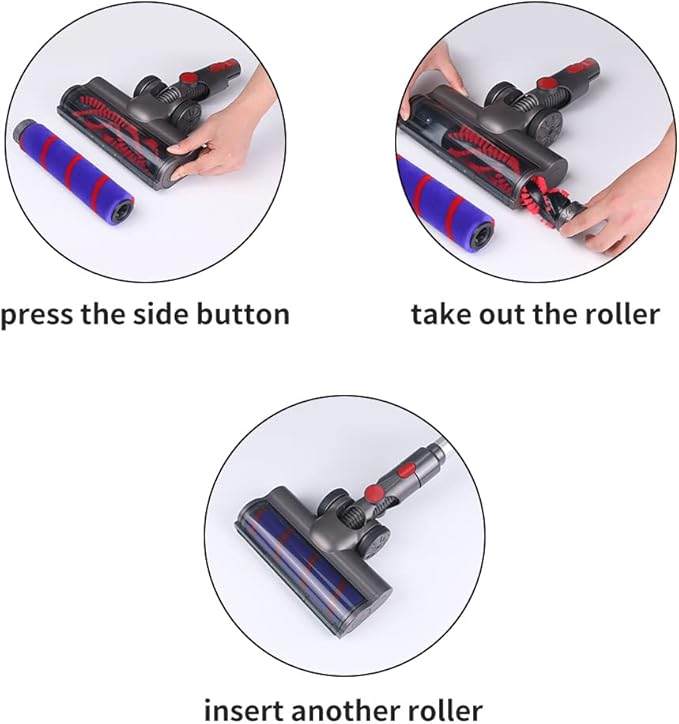 press the side button

take out the roller

insert another roller