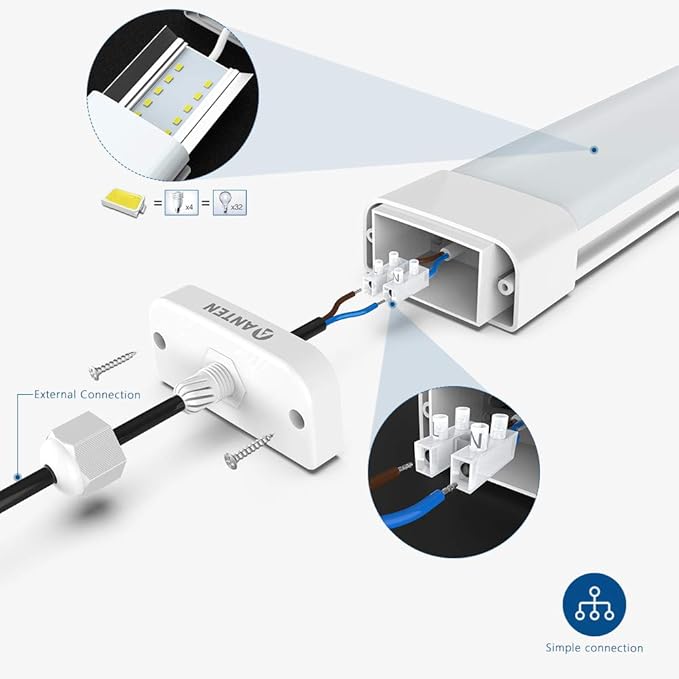 = x4 = x32

ANTEN

N

External Connection

N

Simple connection