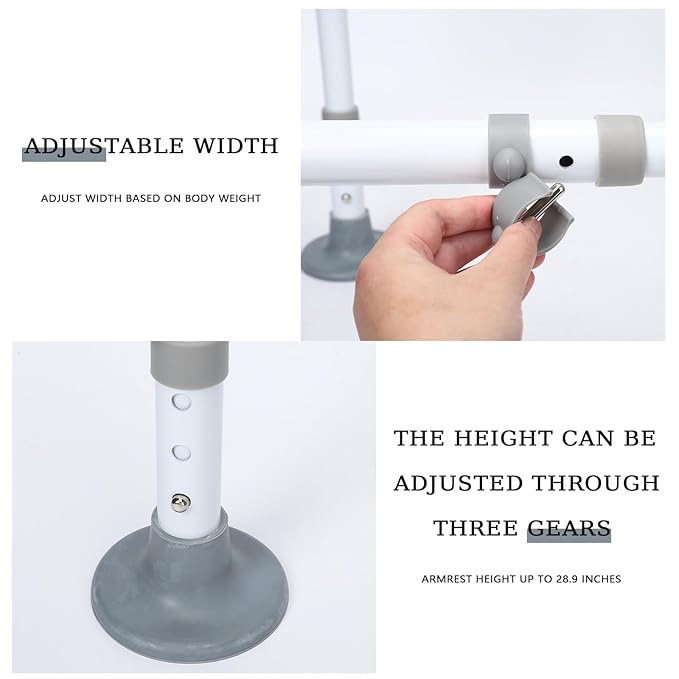 ADJUSTABLE WIDTH

ADJUST WIDTH BASED ON BODY WEIGHT

THE HEIGHT CAN BE ADJUSTED THROUGH THREE GEARS

ARMREST HEIGHT UP TO 28.9 INCHES