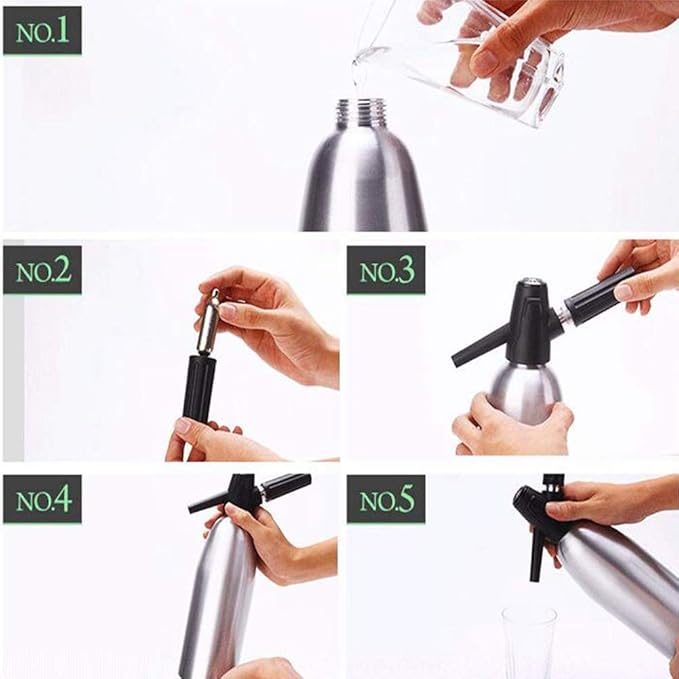 NO.1

NO.2

NO.3

NO.4

NO.5