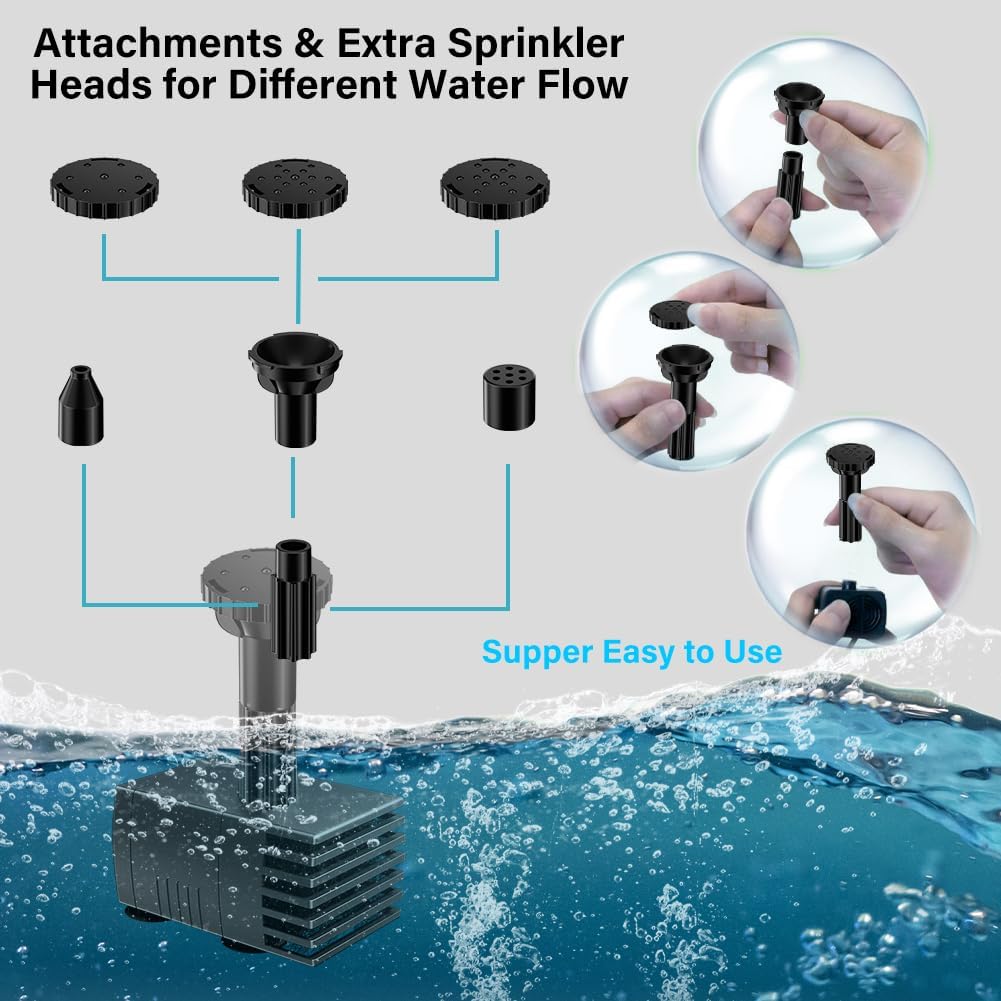 Attachments & Extra Sprinkler Heads for Different Water Flow

Supper Easy to Use