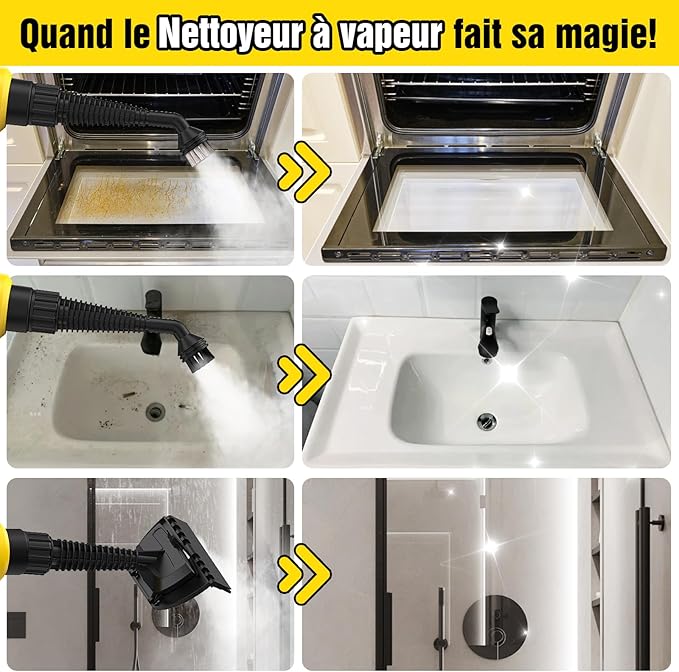 Quand le Nettoyeur à vapeur fait sa magie!