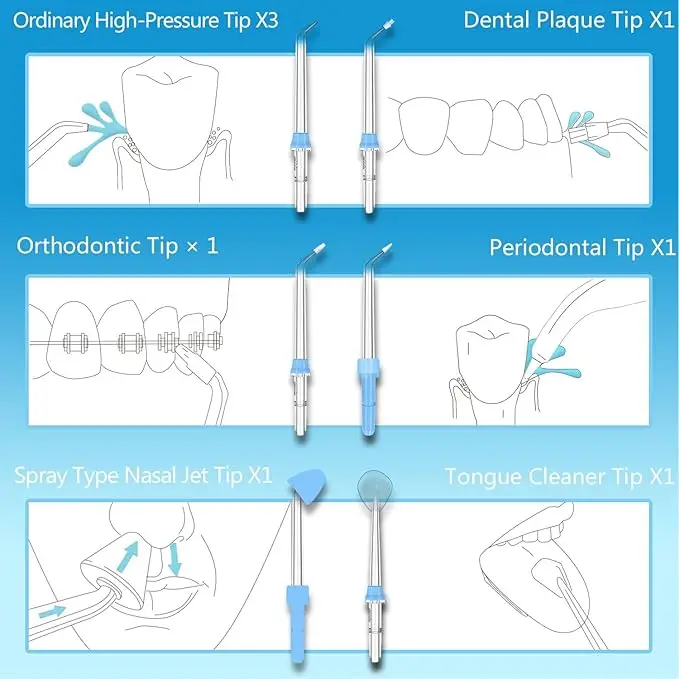 Ordinary High-Pressure Tip X3

Dental Plaque Tip X1

Orthodontic Tip × 1

Periodontal Tip X1

Spray Type Nasal Jet Tip X1

Tongue Cleaner Tip X1