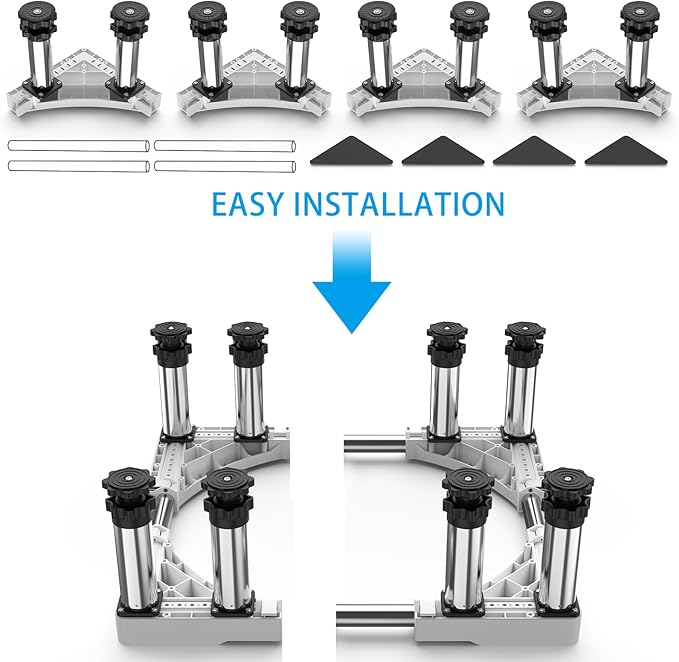 EASY INSTALLATION