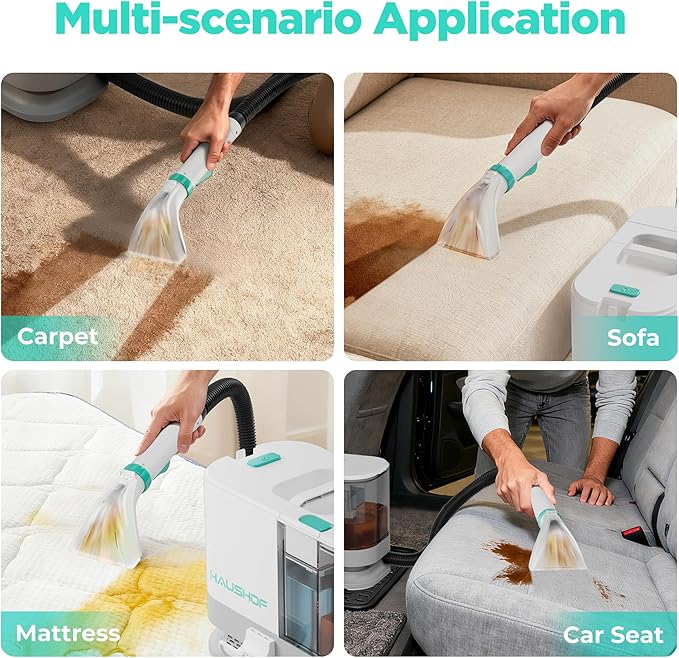 Multi-scenario Application

Carpet

Sofa

Mattress

HAUSHOF

Car Seat