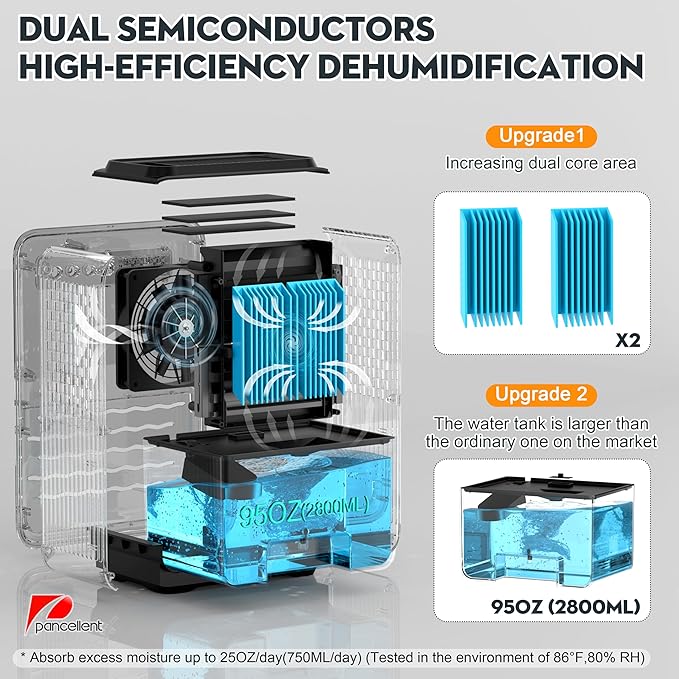 DUAL SEMICONDUCTORS
HIGH-EFFICIENCY DEHUMIDIFICATION

Upgrade1
Increasing dual core area

X2

Upgrade 2
The water tank is larger than the ordinary one on the market

95OZ(2800ML)

95OZ (2800ML)

pancellent

* Absorb excess moisture up to 25OZ/day(750ML/day) (Tested in the environment of 86°F,80% RH)