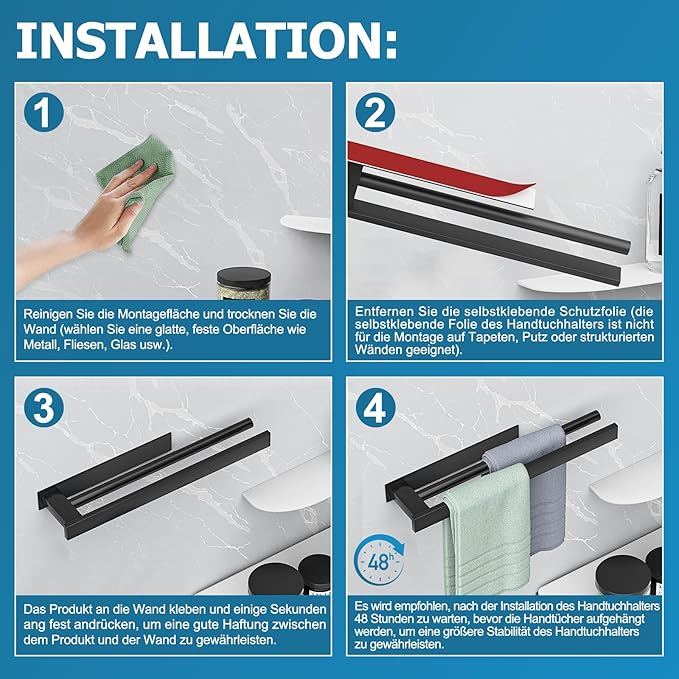 INSTALLATION:

1

Reinigen Sie die Montagefläche und trocknen Sie die Wand (wählen Sie eine glatte, feste Oberfläche wie Metall, Fliesen, Glas usw.).

2

Entfernen Sie die selbstklebende Schutzfolie (die selbstklebende Folie des Handtuchhalters ist nicht für die Montage auf Tapeten, Putz oder strukturierten Wänden geeignet).

3

Das Produkt an die Wand kleben und einige Sekunden ang fest andrücken, um eine gute Haftung zwischen dem Produkt und der Wand zu gewährleisten.

4

48h

Es wird empfohlen, nach der Installation des Handtuchhalters 48 Stunden zu warten, bevor die Handtücher aufgehängt werden, um eine größere Stabilität des Handtuchhalters zu gewährleisten.